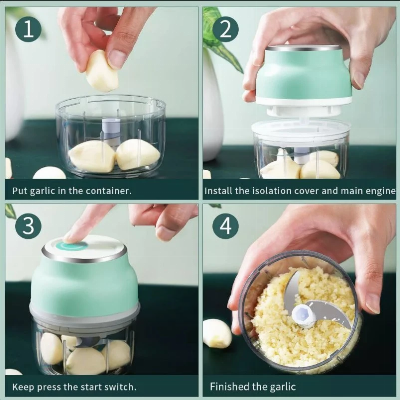 1

Put garlic in the container.

2

Install the isolation cover and main engine

3

Keep press the start switch.

4

Finished the garlic