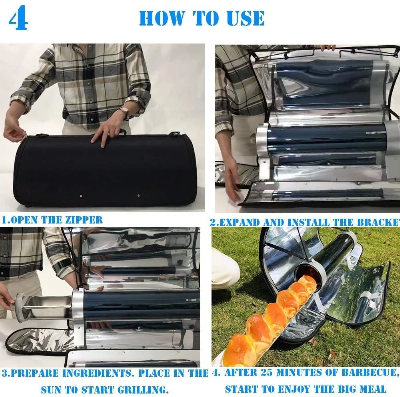 4 HOW TO USE

1.OPEN THE ZIPPER

2.EXPAND AND INSTALL THE BRACKET

3.PREPARE INGREDIENTS. PLACE IN THE SUN TO START GRILLING.

4. AFTER 25 MINUTES OF BARBECUE, START TO ENJOY THE BIG MEAL